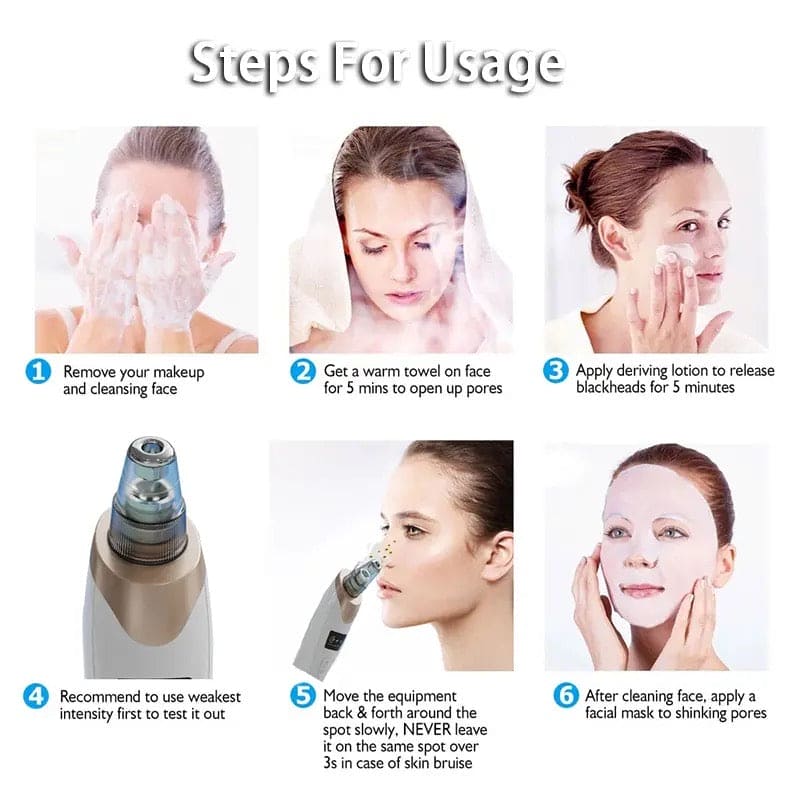 Steps For Usage

1 Remove your makeup and cleansing face

2 Get a warm towel on face for 5 mins to open up pores

3 Apply deriving lotion to release blackheads for 5 minutes

4 Recommend to use weakest intensity first to test it out

5 Move the equipment back & forth around the spot slowly, NEVER leave it on the same spot over 3s in case of skin bruise

6 After cleaning face, apply a facial mask to shinking pores